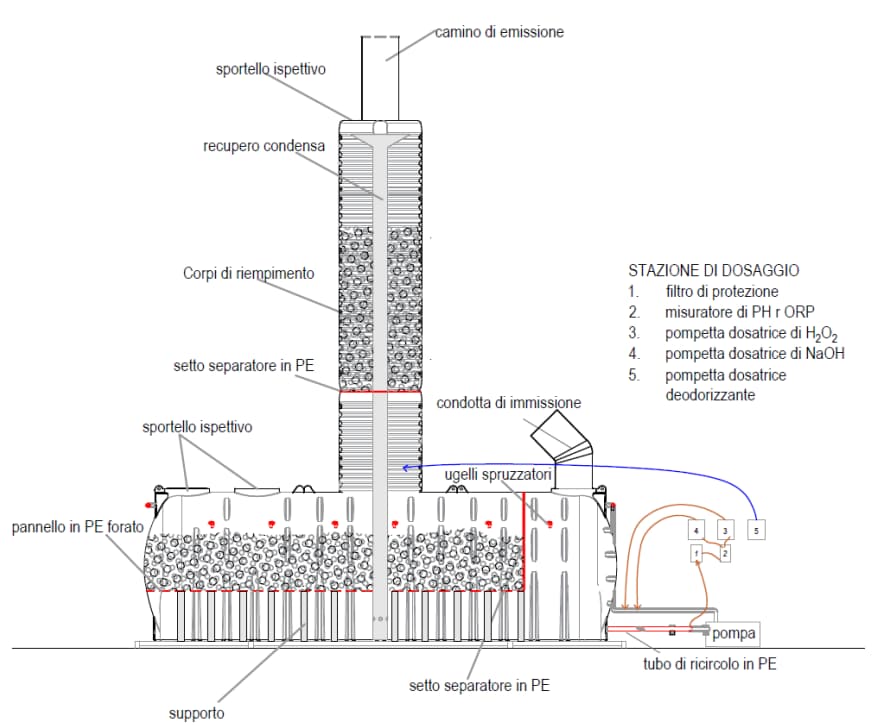 camino di emissione

sportello ispettivo

recupero condensa

Corpi di riempimento

setto separatore in PE

STAZIONE DI DOSAGGIO
1. filtro di protezione
2. misuratore di PH r ORP
3. pompetta dosatrice di $H_2O_2$
4. pompetta dosatrice di NaOH
5. pompetta dosatrice deodorizzante

condotta di immissione

sportello ispettivo

ugelli spruzzatori

pannello in PE forato

4 3 5

1 2

pompa

tubo di ricircolo in PE

setto separatore in PE

supporto